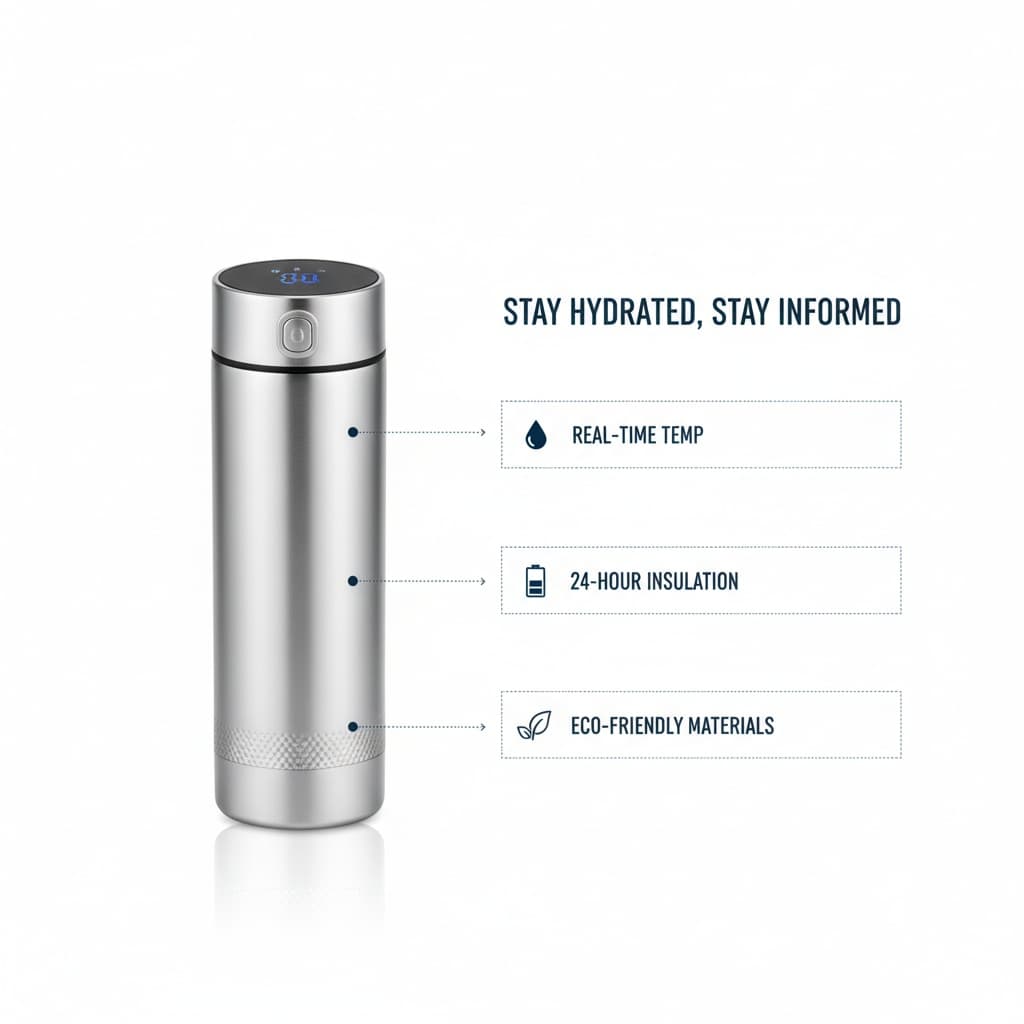 STAY HYDRATED, STAY INFORMED

REAL-TIME TEMP

24-HOUR INSULATION

ECO-FRIENDLY MATERIALS